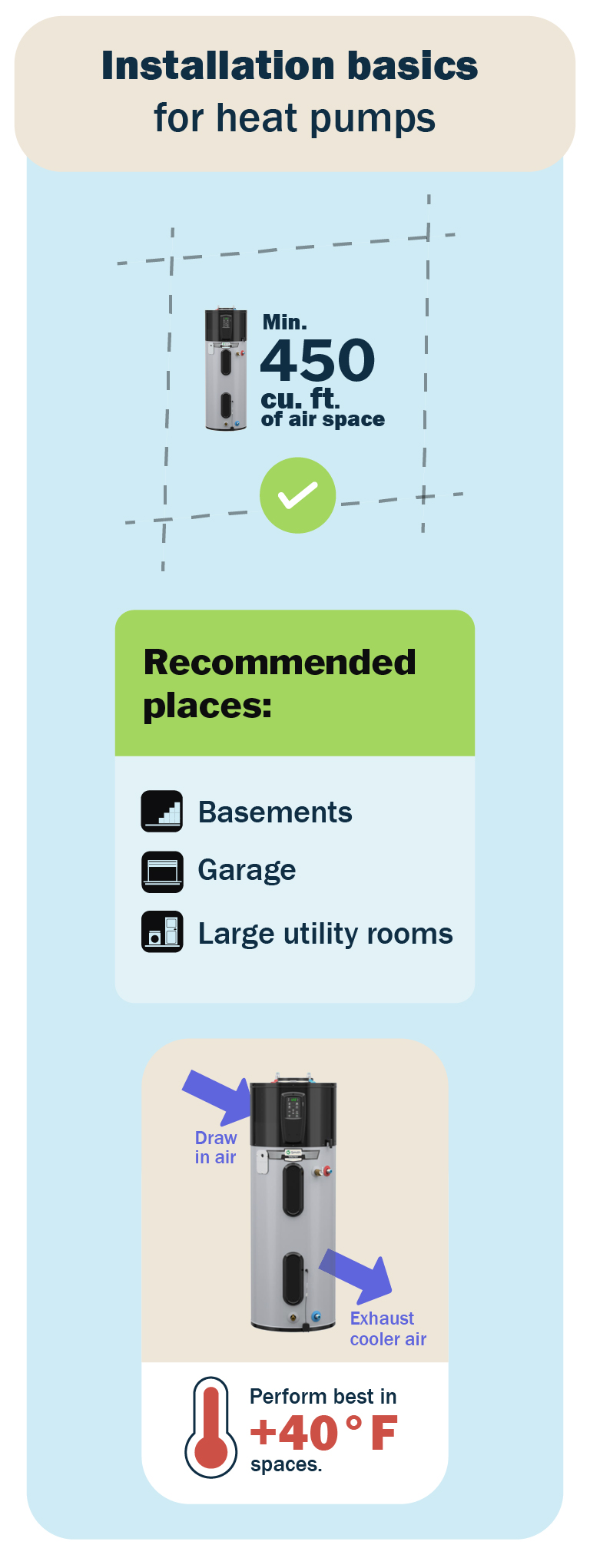 Installation basics
for heat pumps

Min.
450
cu. ft.
of air space

Recommended places:

Basements
Garage
Large utility rooms

Draw in air

Exhaust cooler air

Perform best in
+40°F
spaces.