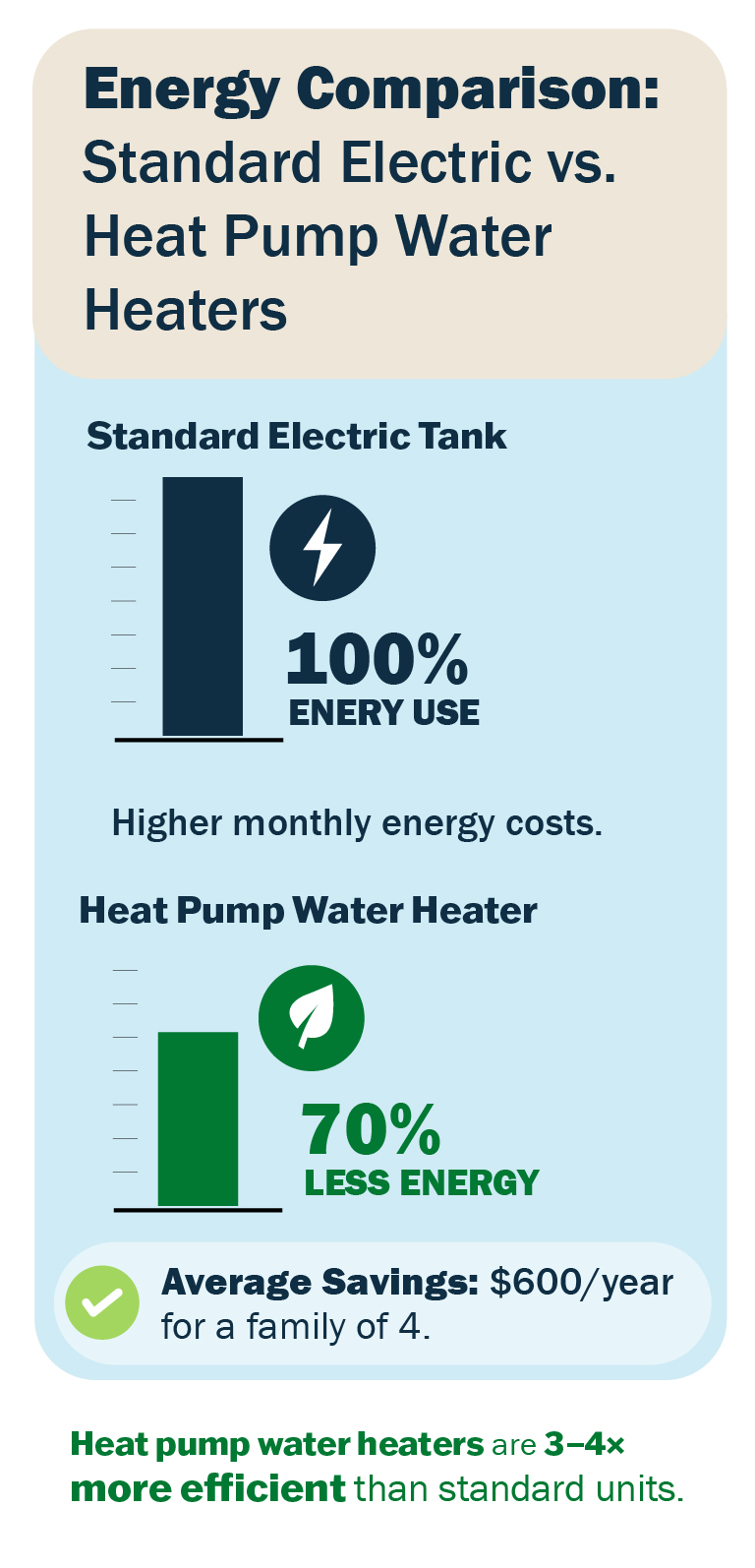 Energy Comparison:
Standard Electric vs.
Heat Pump Water Heaters

Standard Electric Tank

100%
ENERY USE

Higher monthly energy costs.

Heat Pump Water Heater

70%
LESS ENERGY

Average Savings: $600/year for a family of 4.

Heat pump water heaters are 3–4× more efficient than standard units.